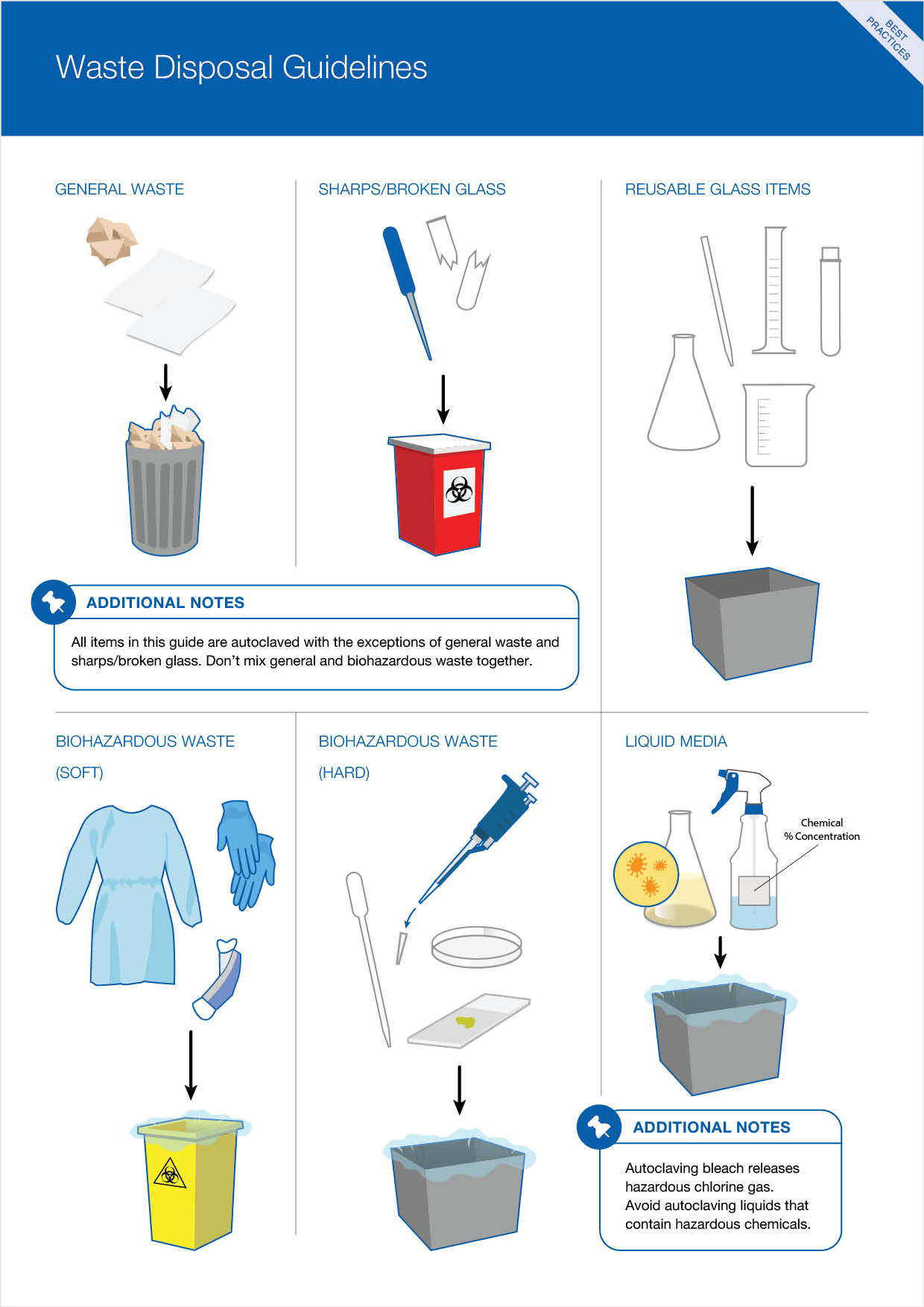 Waste Disposal Guidelines

BEST PRACTICES

GENERAL WASTE

SHARPS/BROKEN GLASS

REUSABLE GLASS ITEMS

ADDITIONAL NOTES

All items in this guide are autoclaved with the exceptions of general waste and sharps/broken glass. Don't mix general and biohazardous waste together.

BIOHAZARDOUS WASTE (SOFT)

BIOHAZARDOUS WASTE (HARD)

LIQUID MEDIA

Chemical % Concentration

ADDITIONAL NOTES

Autoclaving bleach releases hazardous chlorine gas. Avoid autoclaving liquids that contain hazardous chemicals.